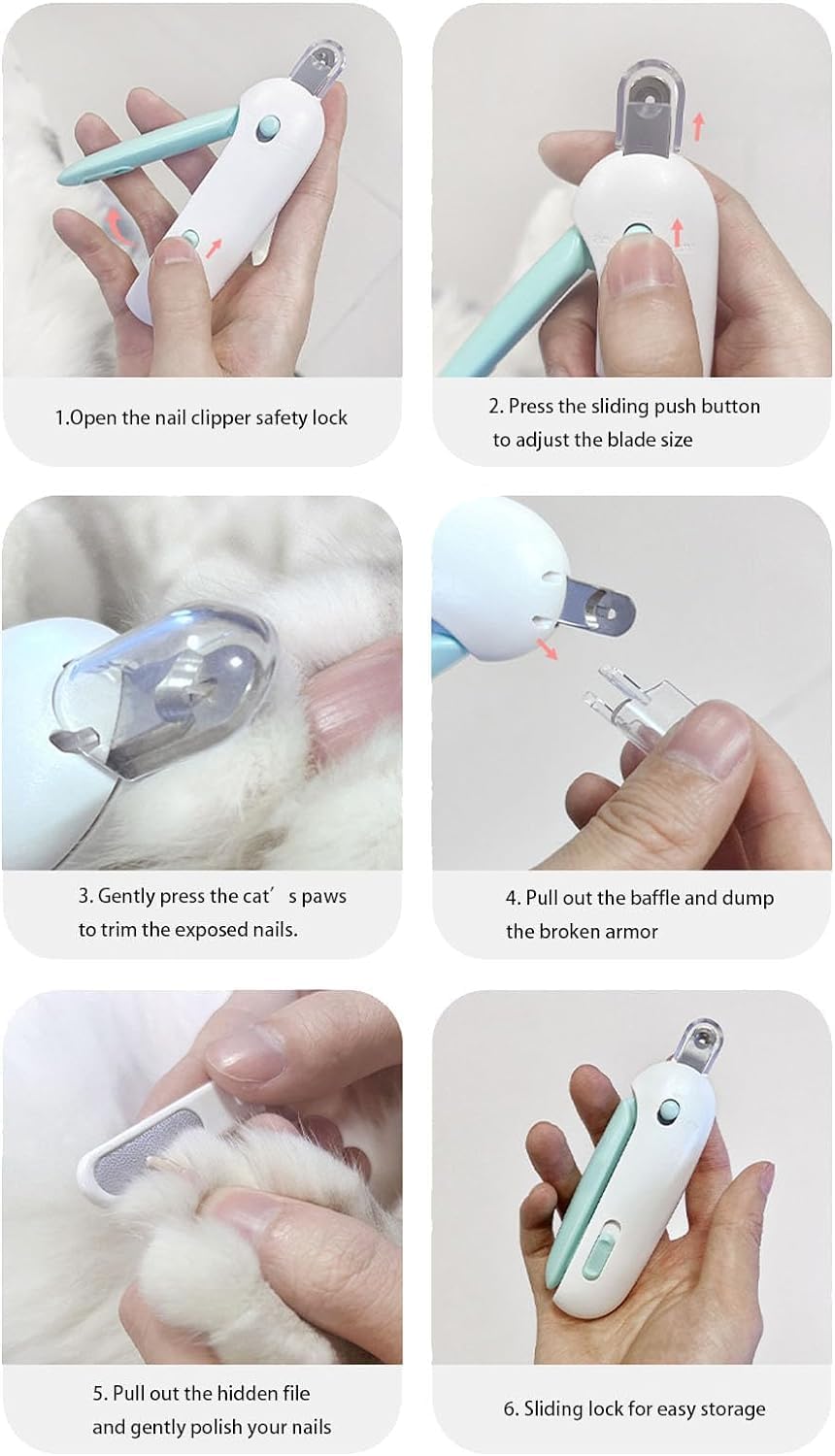 1.Open the nail clipper safety lock

2. Press the sliding push button to adjust the blade size

3. Gently press the cat’ s paws to trim the exposed nails.

4. Pull out the baffle and dump the broken armor

5. Pull out the hidden file and gently polish your nails

6. Sliding lock for easy storage